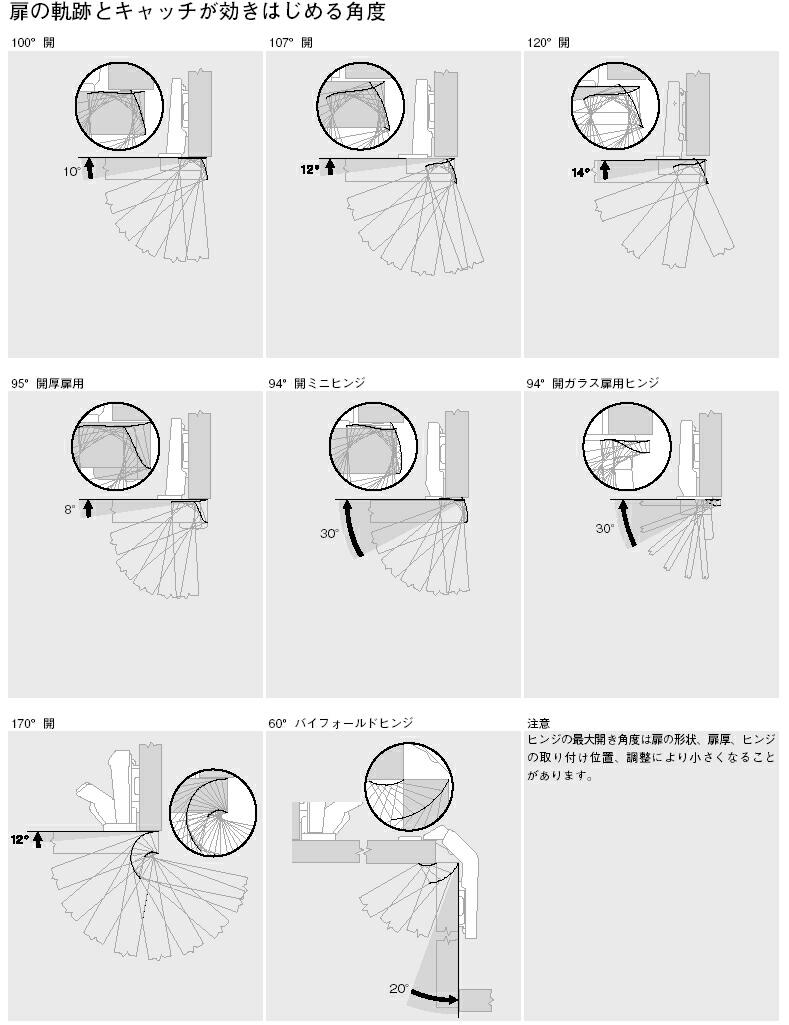 扉の軌跡とキャッチが効きはじめる角度

100° 開

10°

107° 開

12°

120° 開

14°

95° 開厚扉用

8°

94° 開ミニヒンジ

30°

94° 開ガラス扉用ヒンジ

30°

170° 開

12°

60° バイフォールドヒンジ

20°

注意
ヒンジの最大開き角度は扉の形状、扉厚、ヒンジの取り付け位置、調整により小さくなることがあります。