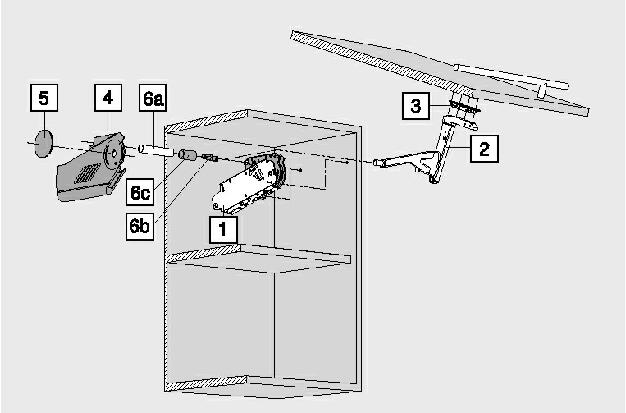 5
4
6a
3
2
6c
6b
1